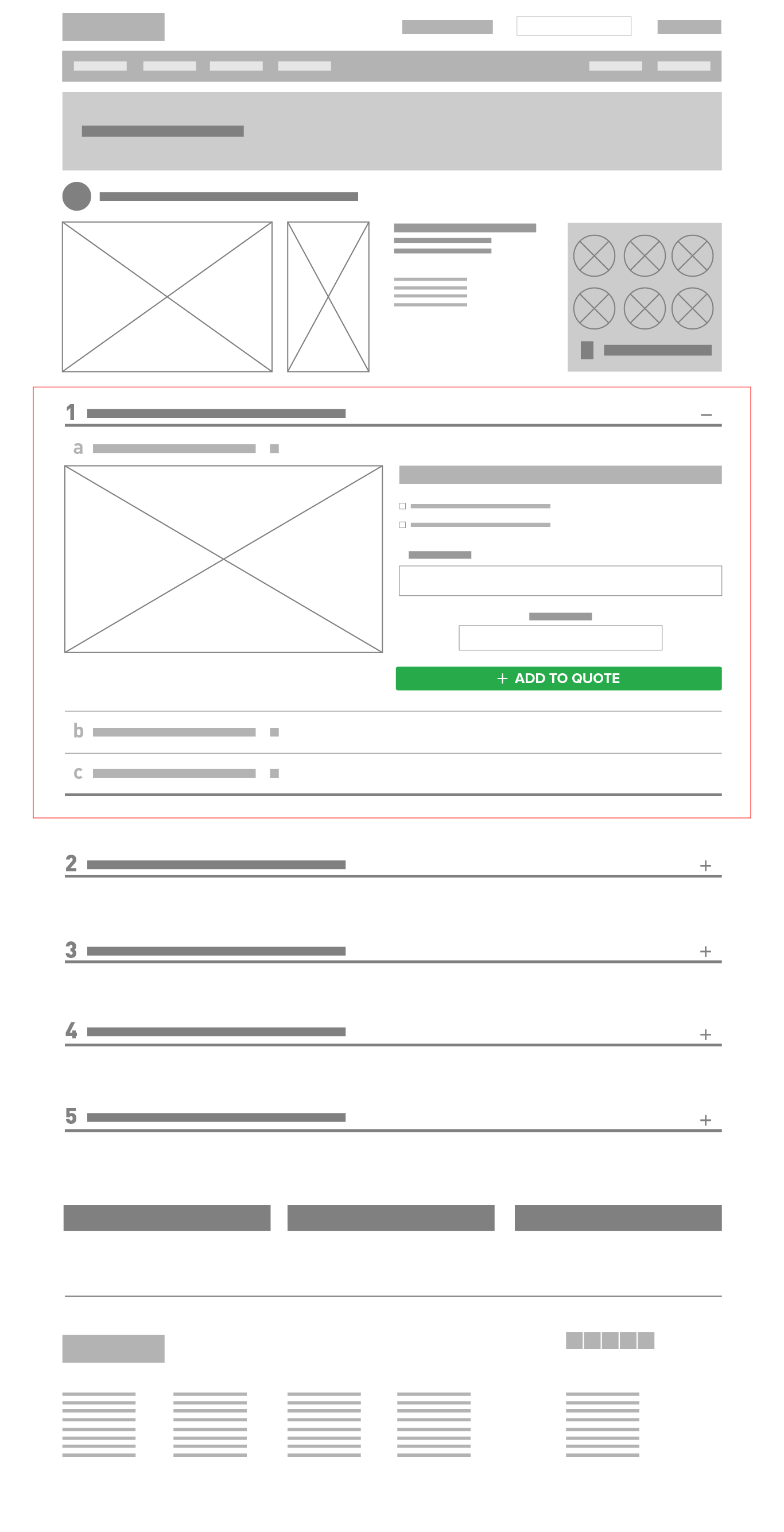 1 −

a

+ ADD TO QUOTE

b

c

2 +

3 +

4 +

5 +